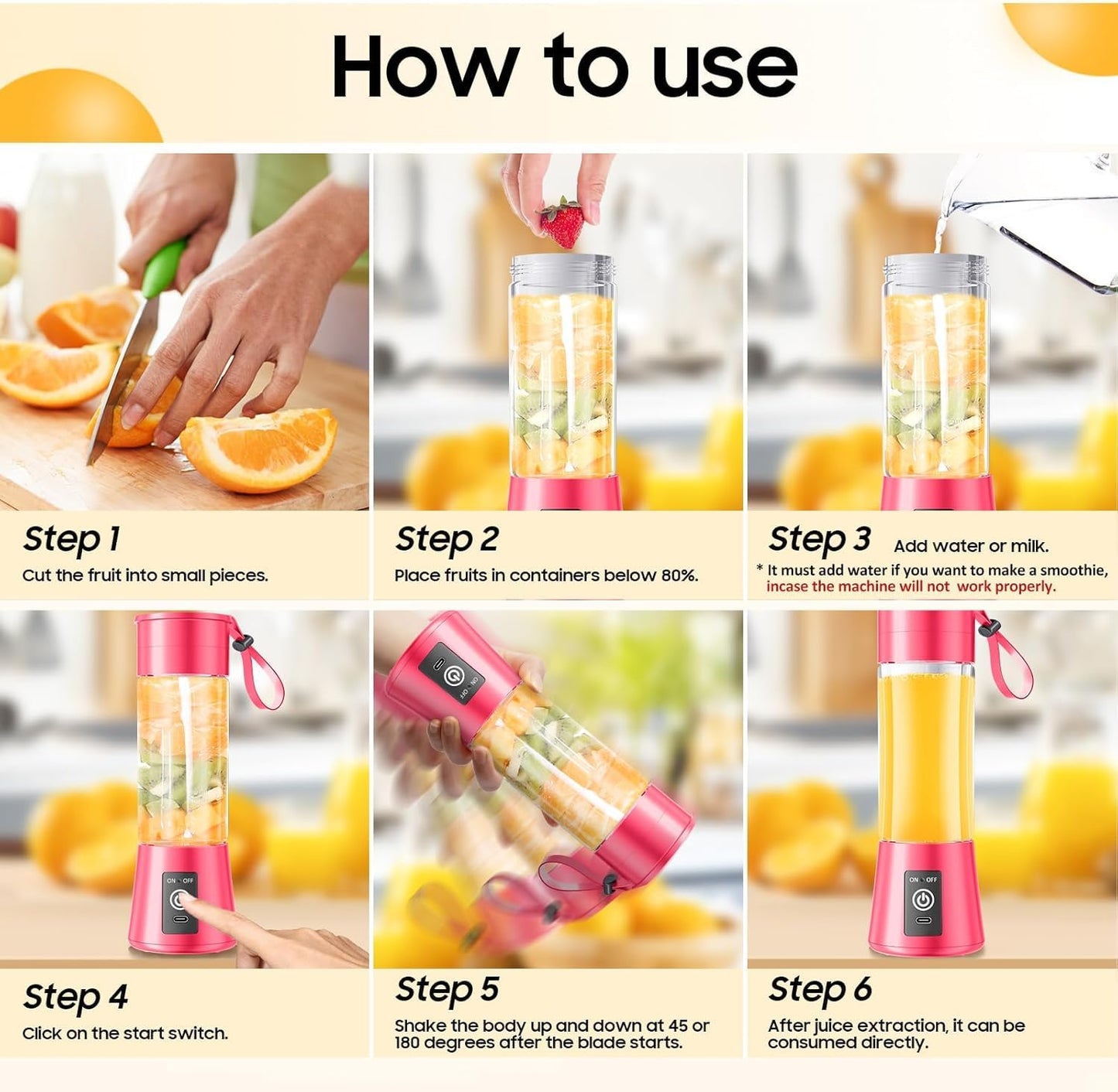 How to use

Step 1
Cut the fruit into small pieces.

Step 2
Place fruits in containers below 80%.

Step 3 Add water or milk.
* It must add water if you want to make a smoothie, incase the machine will not work properly.

ON OFF

Step 4
Click on the start switch.

ON OFF

Step 5
Shake the body up and down at 45 or 180 degrees after the blade starts.

ON OFF

Step 6
After juice extraction, it can be consumed directly.